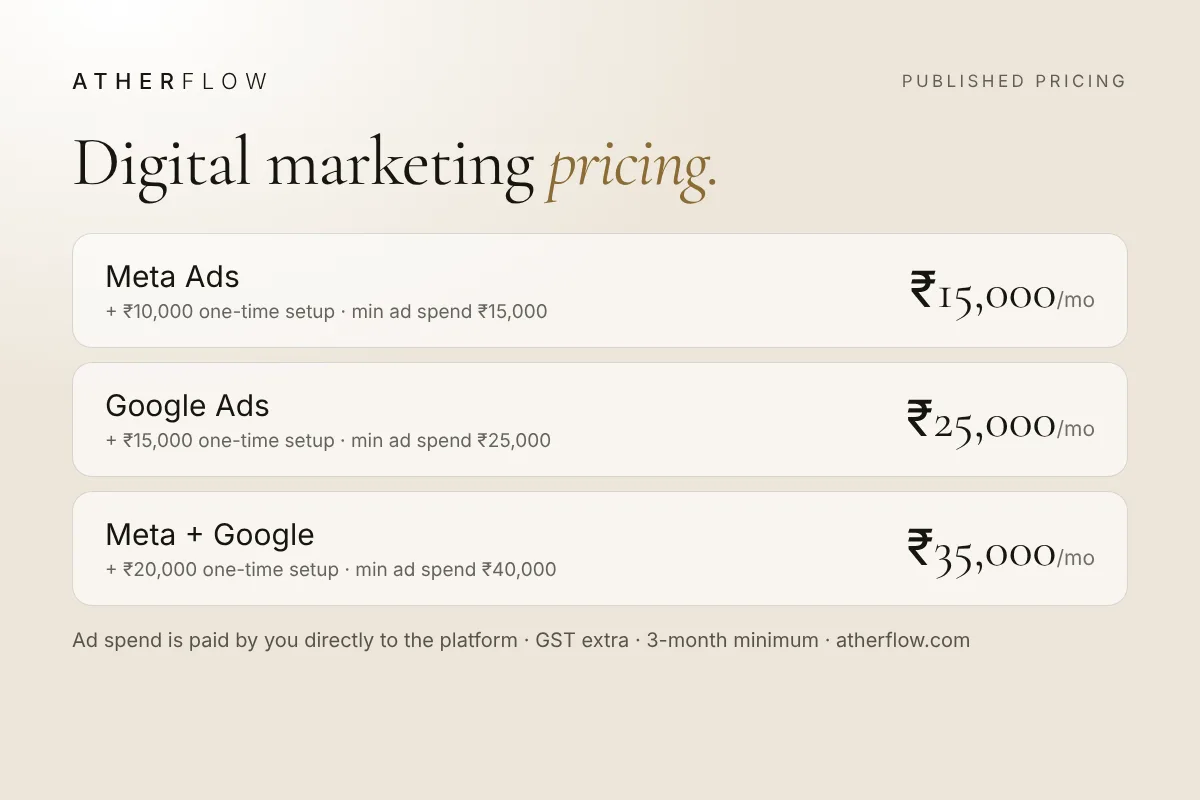 ATHERFLOW

PUBLISHED PRICING

Digital marketing pricing.

Meta Ads
+ ₹10,000 one-time setup · min ad spend ₹15,000

₹15,000/mo

Google Ads
+ ₹15,000 one-time setup · min ad spend ₹25,000

₹25,000/mo

Meta + Google
+ ₹20,000 one-time setup · min ad spend ₹40,000

₹35,000/mo

Ad spend is paid by you directly to the platform · GST extra · 3-month minimum · atherflow.com